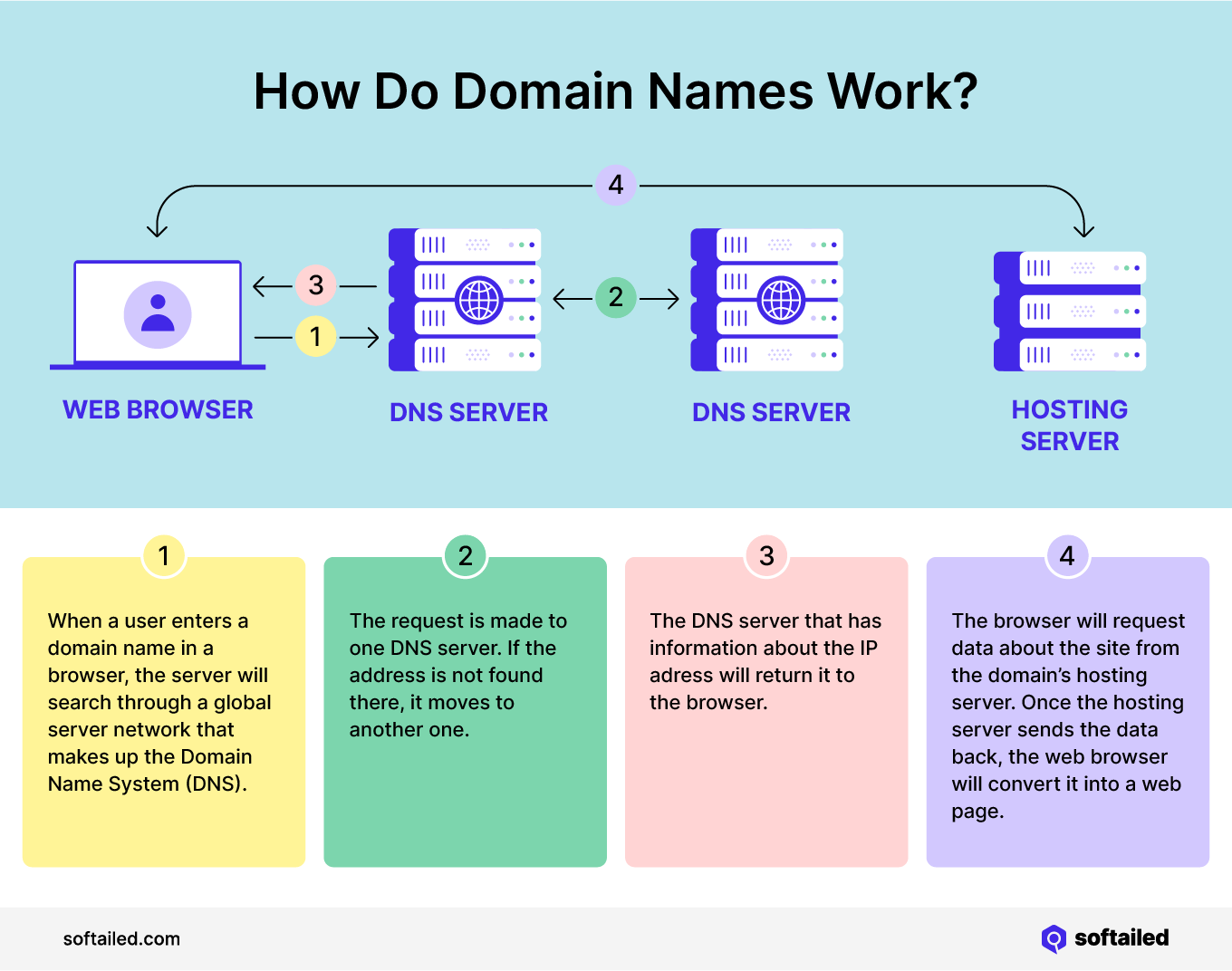 How Do Domain Names Work?

4

3

1

2

WEB BROWSER

DNS SERVER

DNS SERVER

HOSTING SERVER

1

When a user enters a domain name in a browser, the server will search through a global server network that makes up the Domain Name System (DNS).

2

The request is made to one DNS server. If the address is not found there, it moves to another one.

3

The DNS server that has information about the IP adress will return it to the browser.

4

The browser will request data about the site from the domain's hosting server. Once the hosting server sends the data back, the web browser will convert it into a web page.

softailed.com

softailed